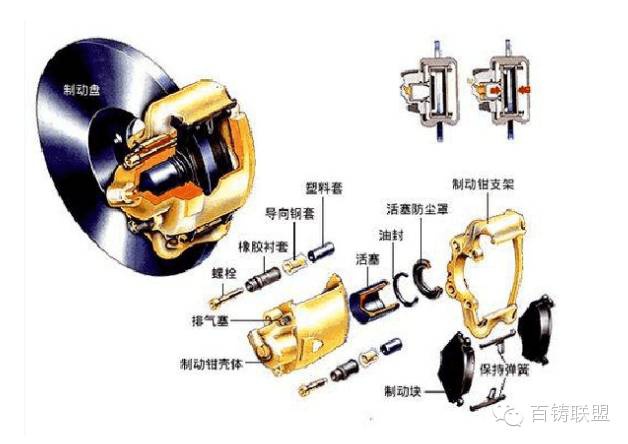 制动盘

塑料套
导向钢套
橡胶衬套
螺栓
排气塞
制动钳壳体
活塞
油封
活塞防尘罩
制动钳支架
保持弹簧
制动块

百铸联盟