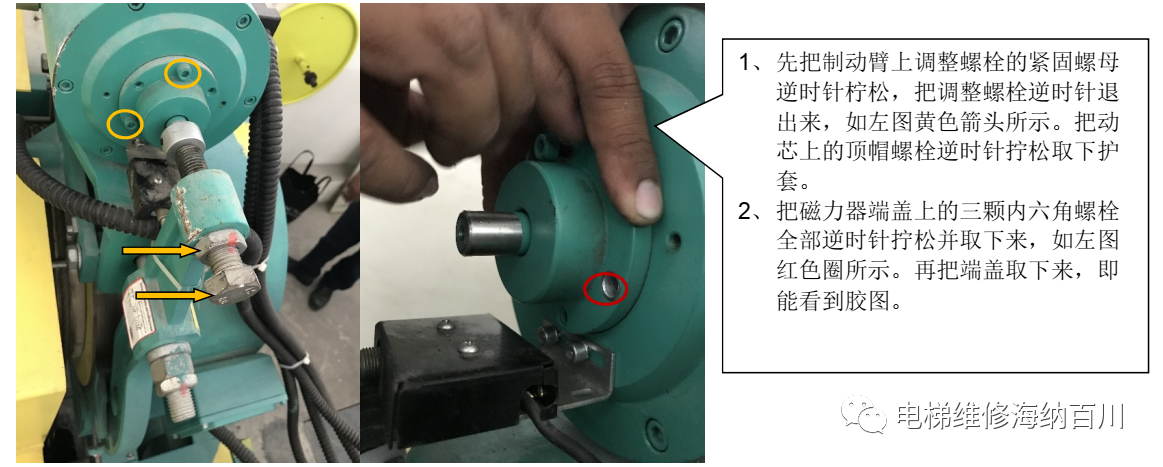 1、先把制动臂上调整螺栓的紧固螺母逆时针柠松，把调整螺栓逆时针退出来，如左图黄色箭头所示。把动芯上的顶帽螺栓逆时针拧松取下护套。

2、把磁力器端盖上的三颗内六角螺栓全部逆时针拧松并取下来，如左图红色圈所示。再把端盖取下来，即能看到胶图。

电梯维修海纳百川