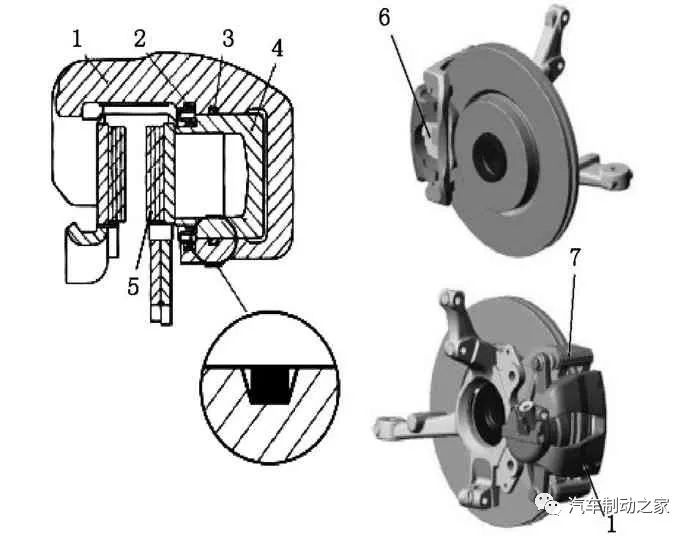 1
2
3
4
5
6
7
1
汽车制动之家